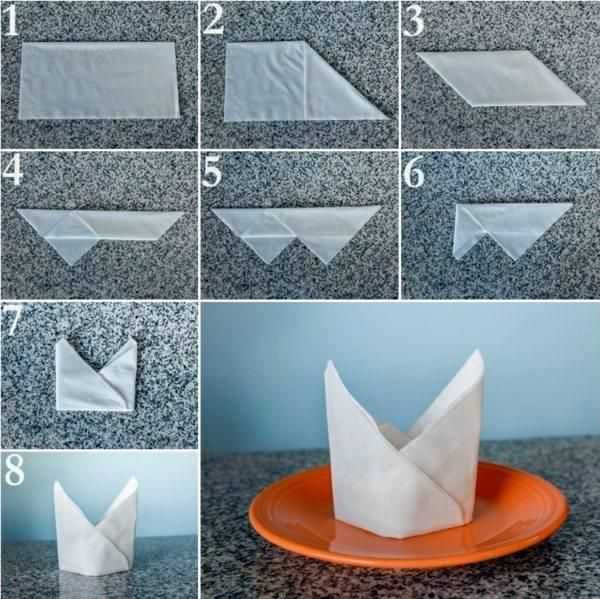 1
2
3
4
5
6
7
8