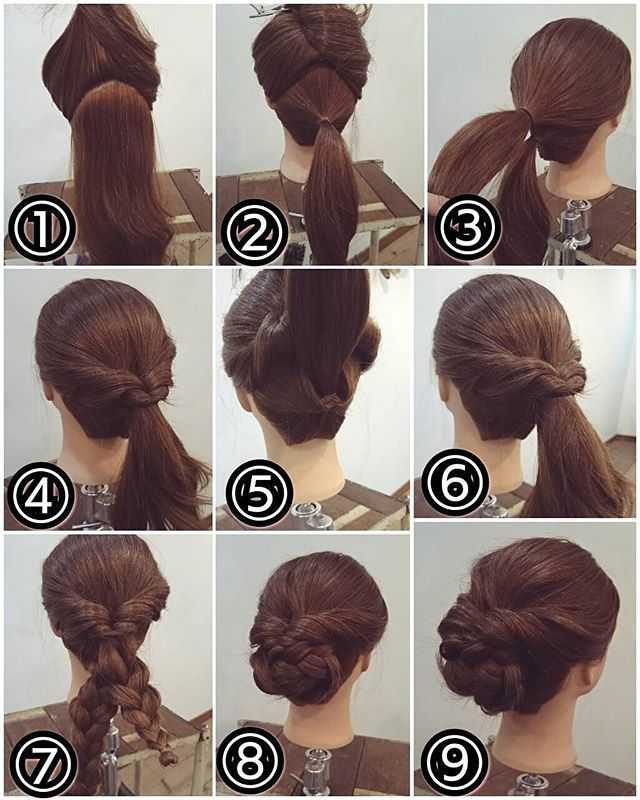 ①
②
③
④
⑤
⑥
⑦
⑧
⑨