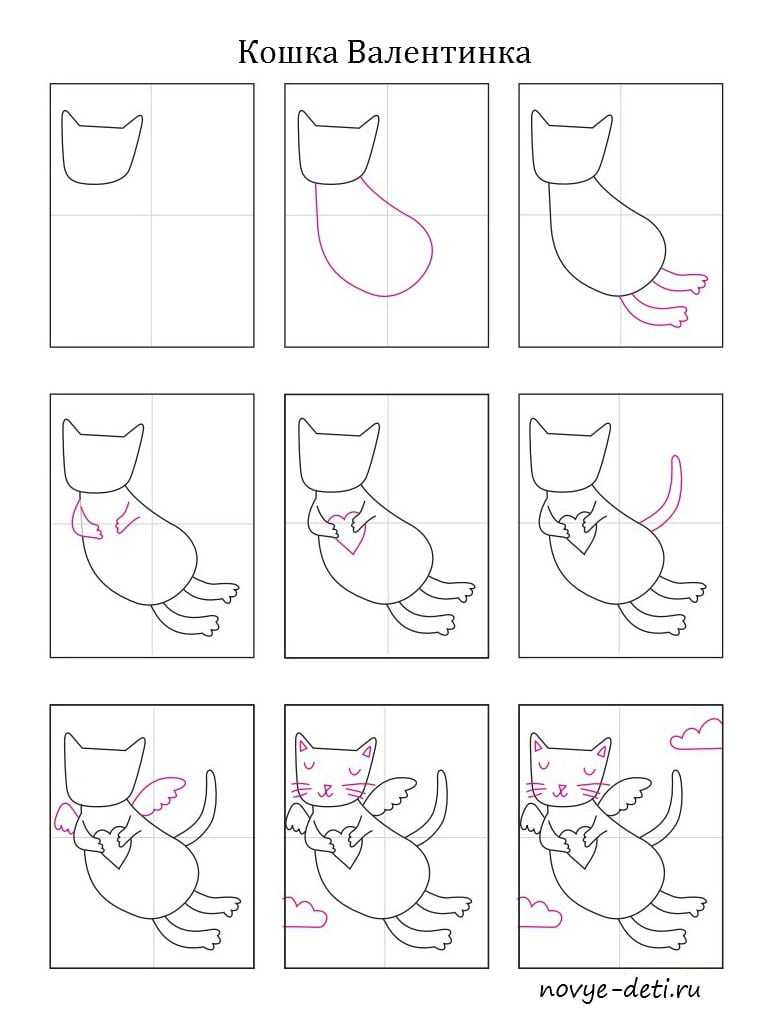 Кошка Валентинка

novye-deti.ru