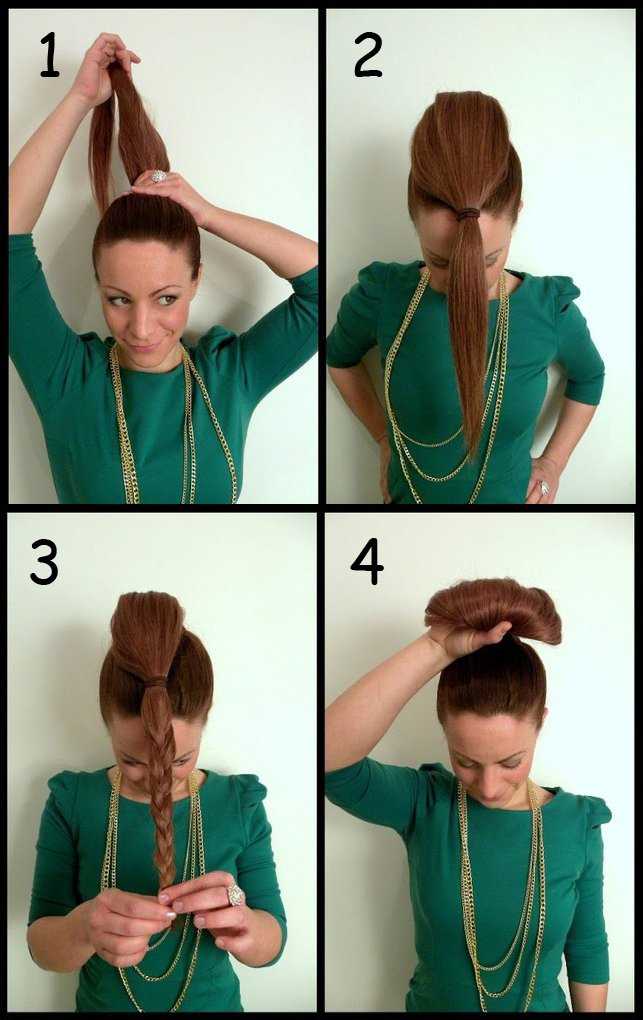 1

2

3

4