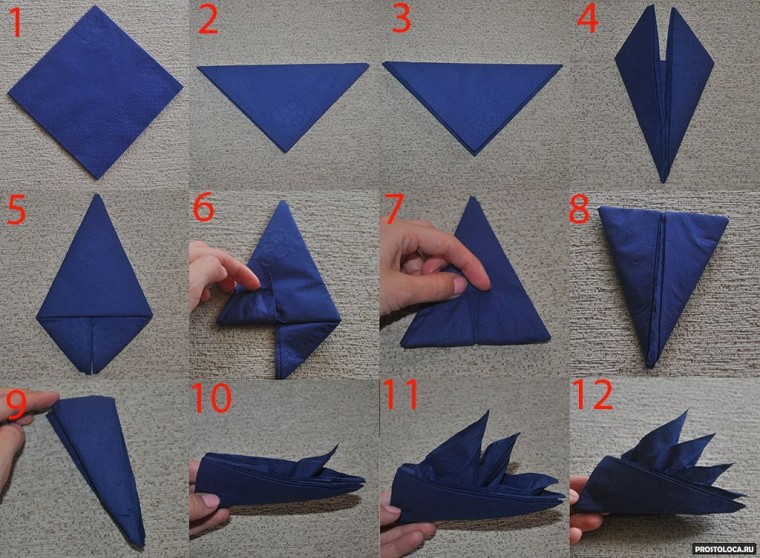 1
2
3
4
5
6
7
8
9
10
11
12
PROSTOLOCA.RU