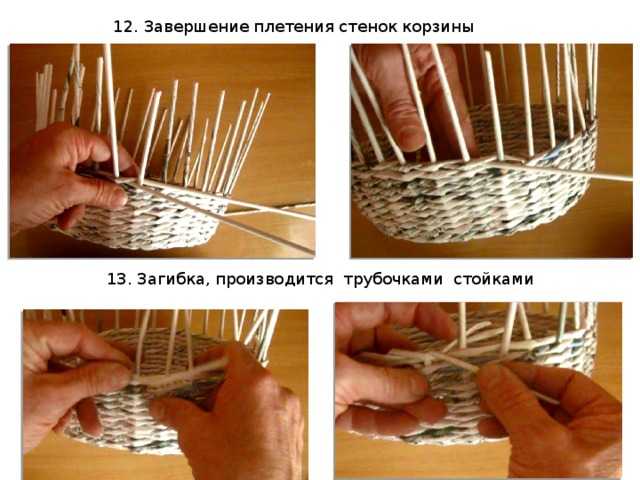 12. Завершение плетения стенок корзины

13. Загибка, производится трубочками стойками