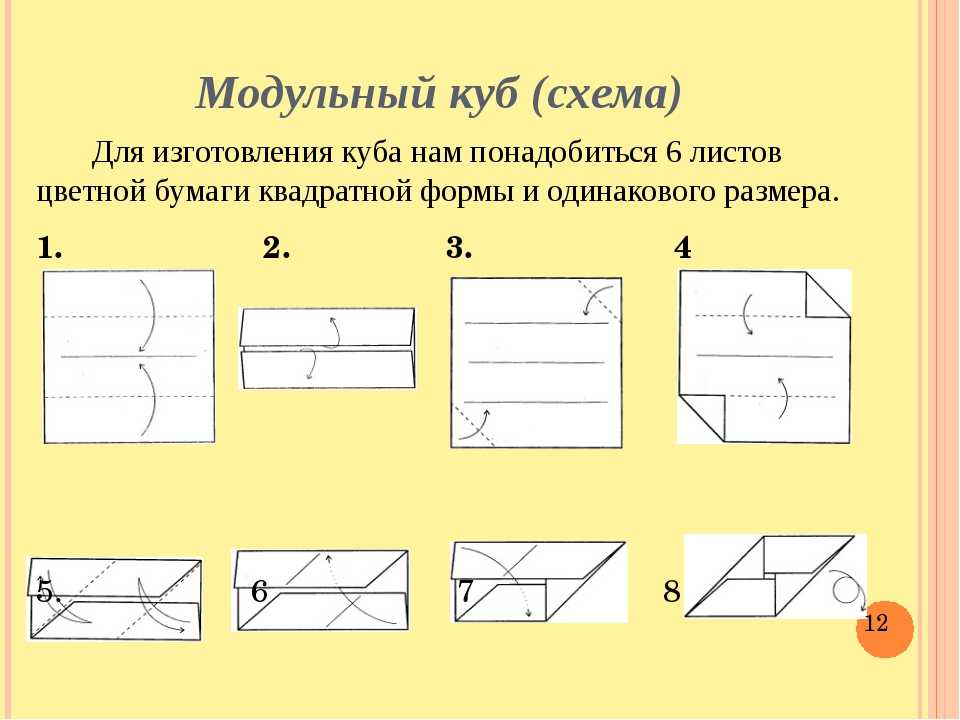 Модульный куб (схема)

Для изготовления куба нам понадобиться 6 листов цветной бумаги квадратной формы и одинакового размера.

1.

2.

3.

4

5.

6

7

8

12