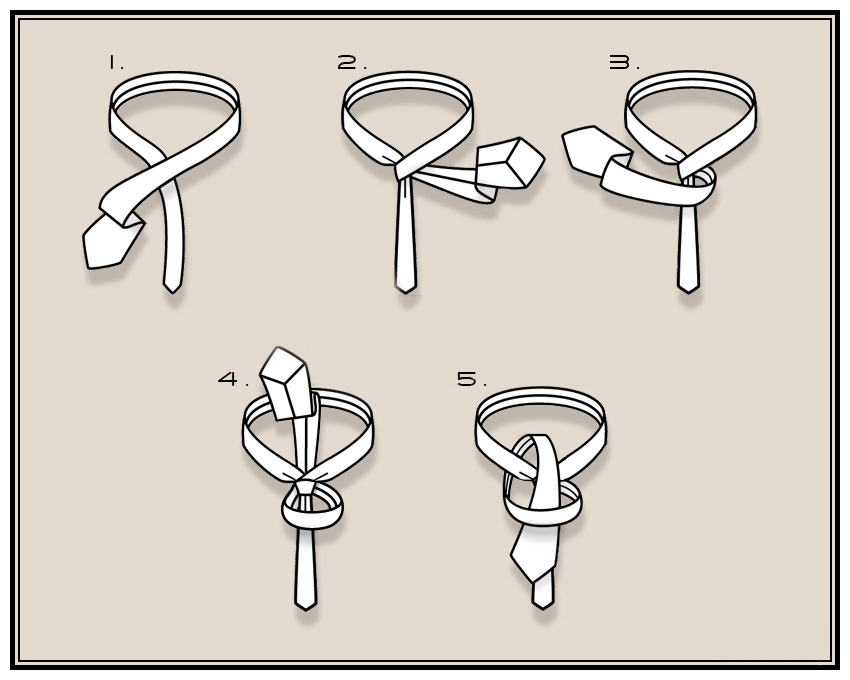 1.

2.

3.

4.

5.