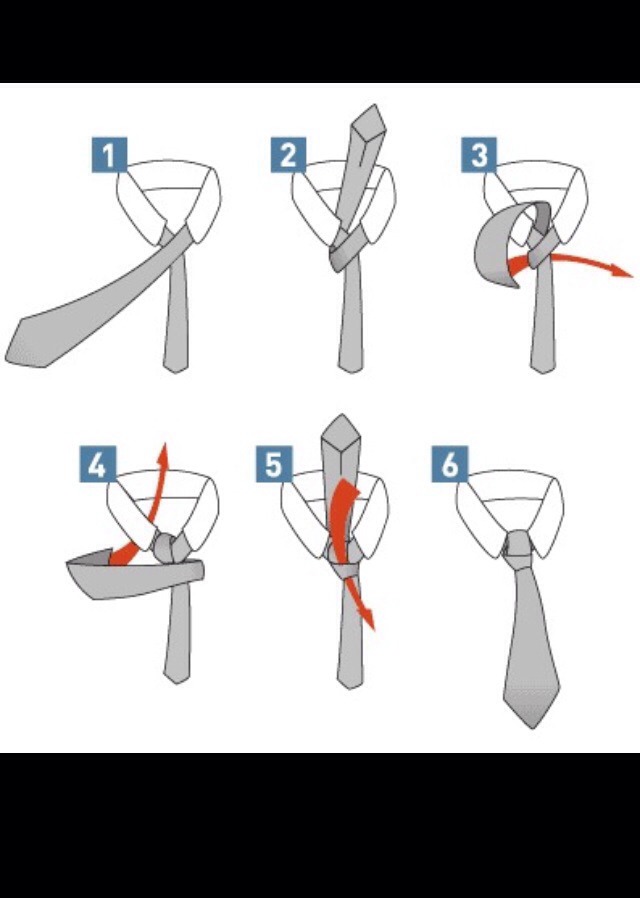 1
2
3
4
5
6