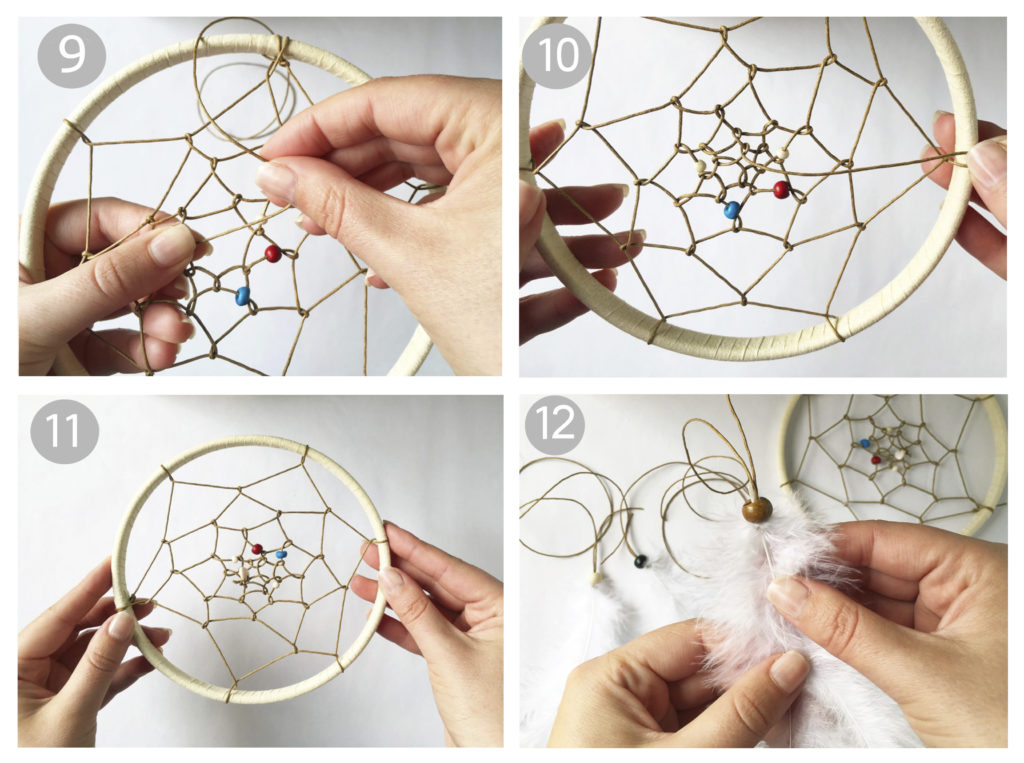 9

10

11

12