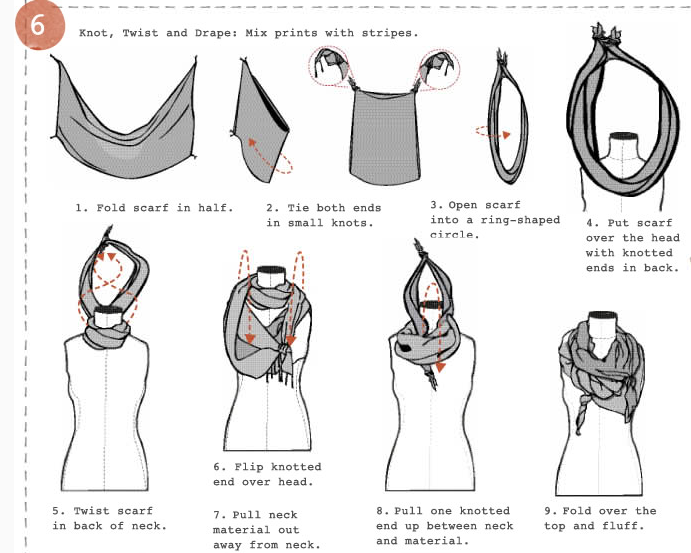 6

Knot, Twist and Drape: Mix prints with stripes.

1. Fold scarf in half.

2. Tie both ends in small knots.

3. Open scarf into a ring-shaped circle.

4. Put scarf over the head with knotted ends in back.

5. Twist scarf in back of neck.

6. Flip knotted end over head.

7. Pull neck material out away from neck.

8. Pull one knotted end up between neck and material.

9. Fold over the top and fluff.