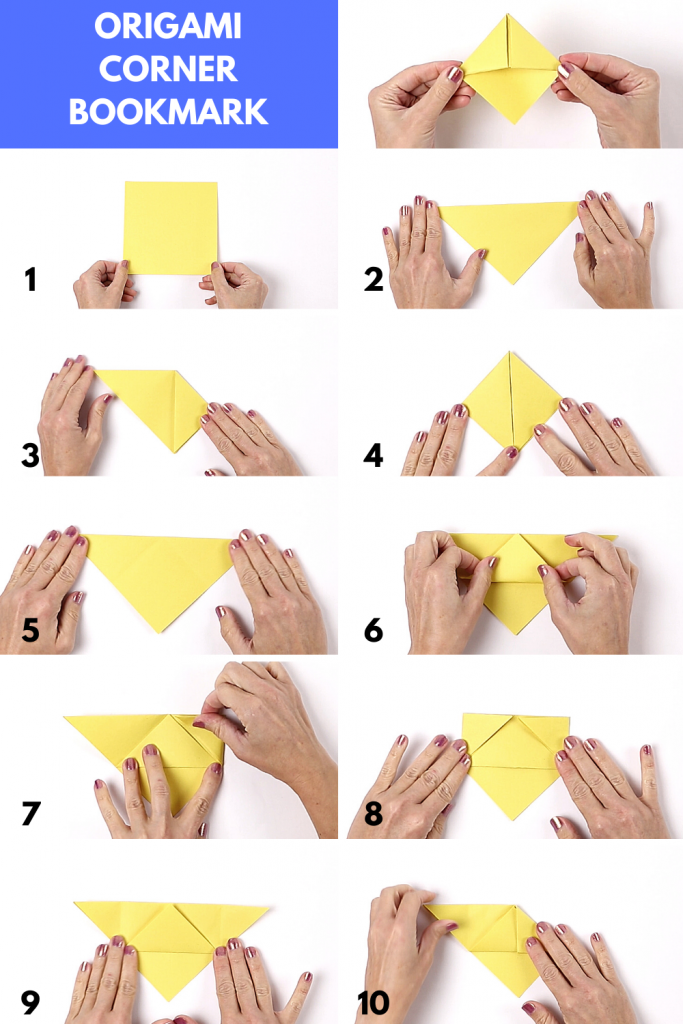 ORIGAMI CORNER BOOKMARK

1

2

3

4

5

6

7

8

9

10