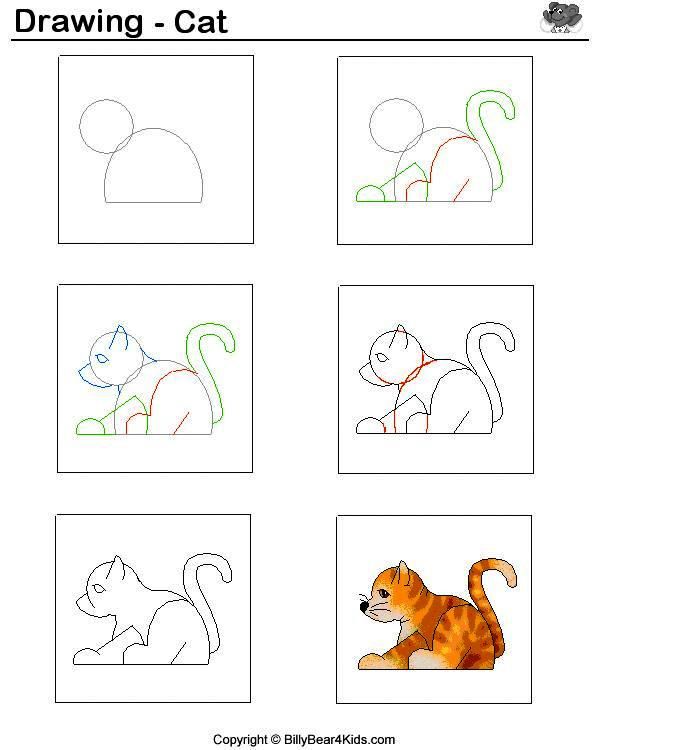 Drawing - Cat

Copyright © BillyBear4Kids.com