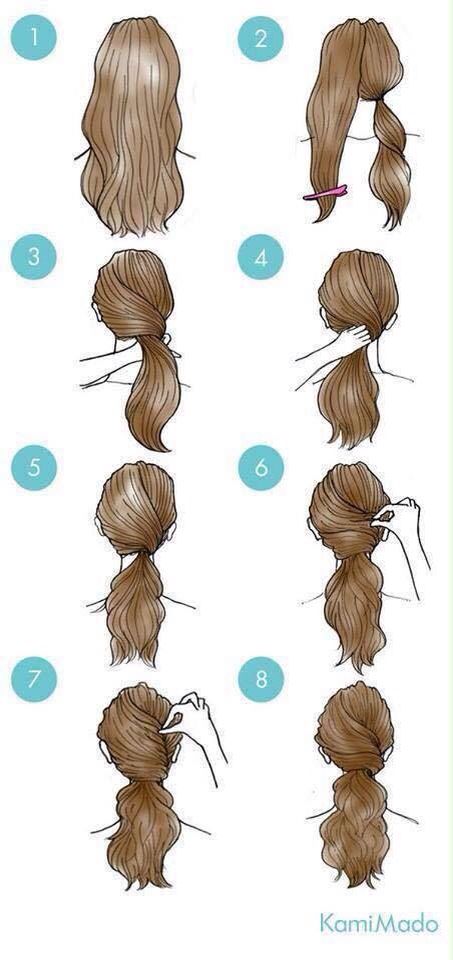 1
2
3
4
5
6
7
8
KamiMado