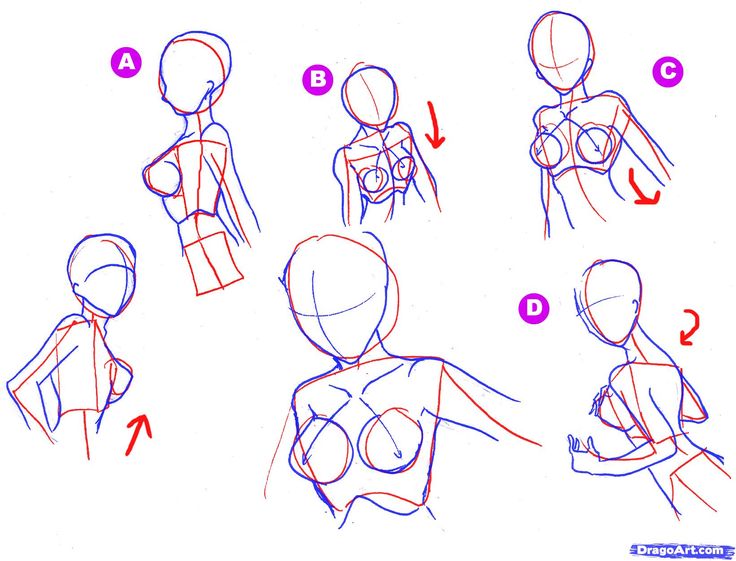 A

B

C

D

DragoArt.com