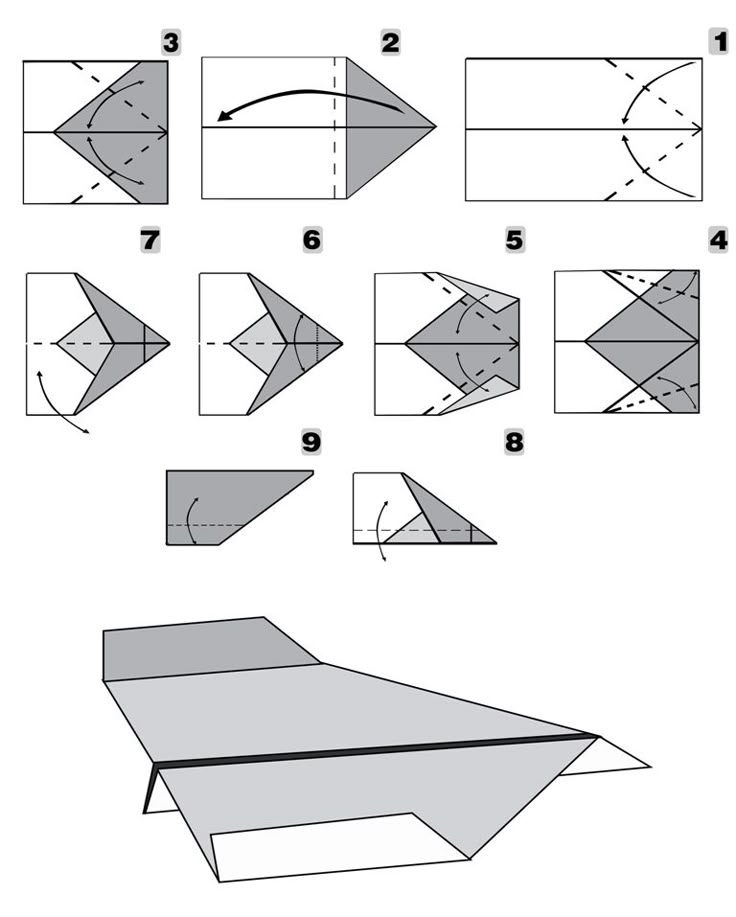 3
2
1
7
6
5
4
9
8