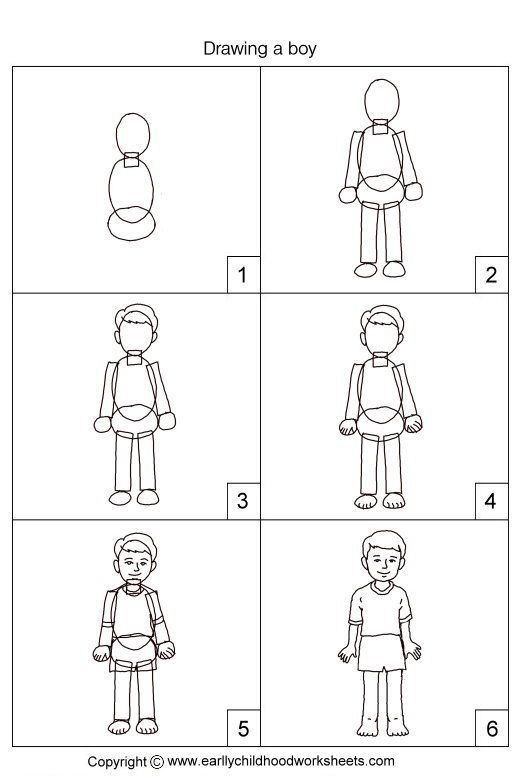 Drawing a boy

1

2

3

4

5

6

Copyright © www.earlychildhoodworksheets.com