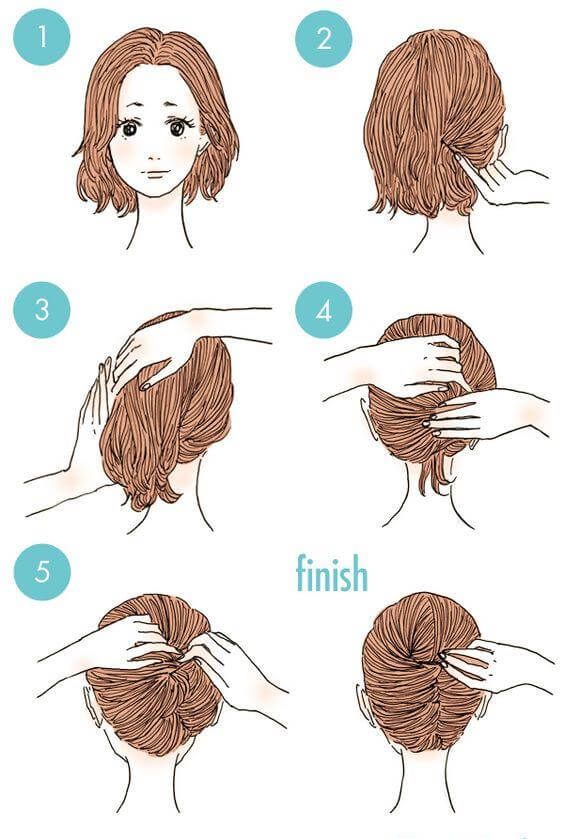 1

2

3

4

5

finish