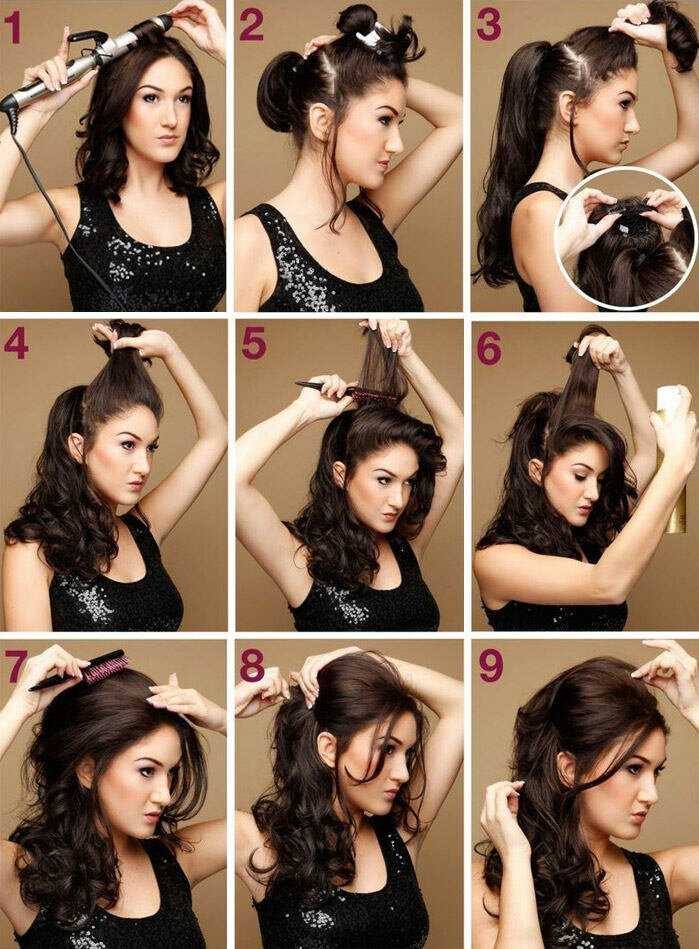 1

2

3

4

5

6

7

8

9