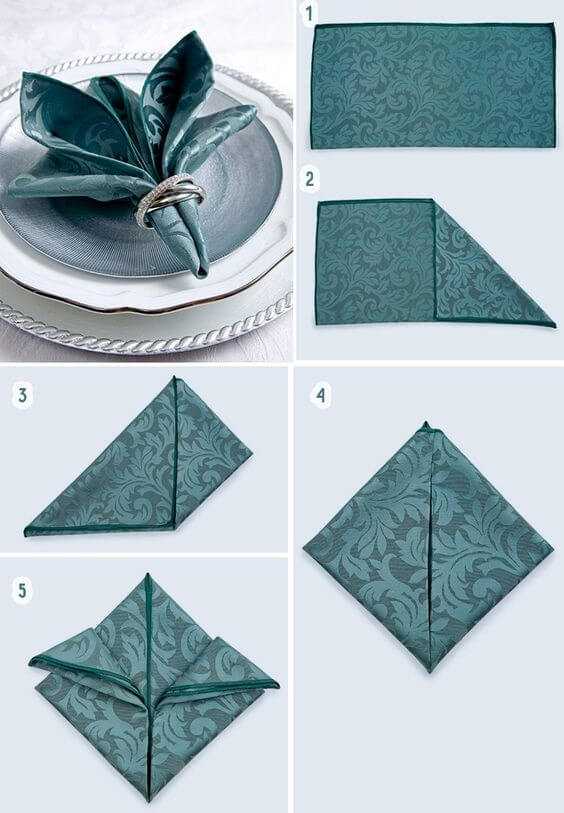 1

2

3

4

5