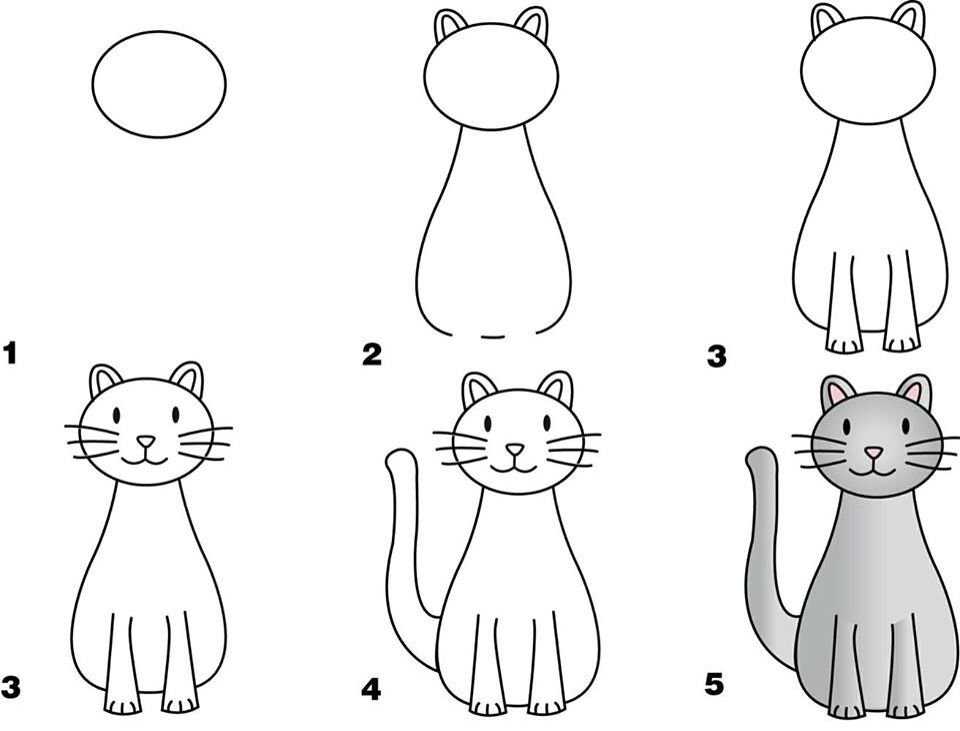 1

2

3

3

4

5