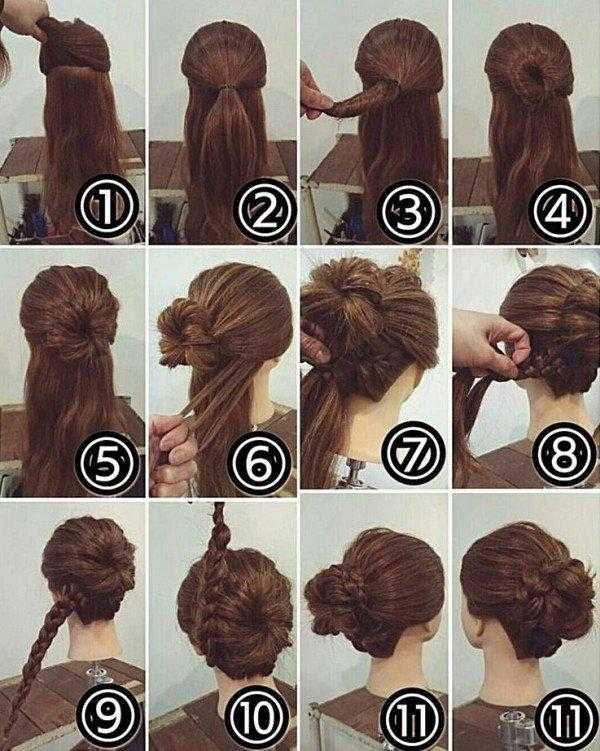 ①
②
③
④
⑤
⑥
⑦
⑧
⑨
⑩
⑪
⑪