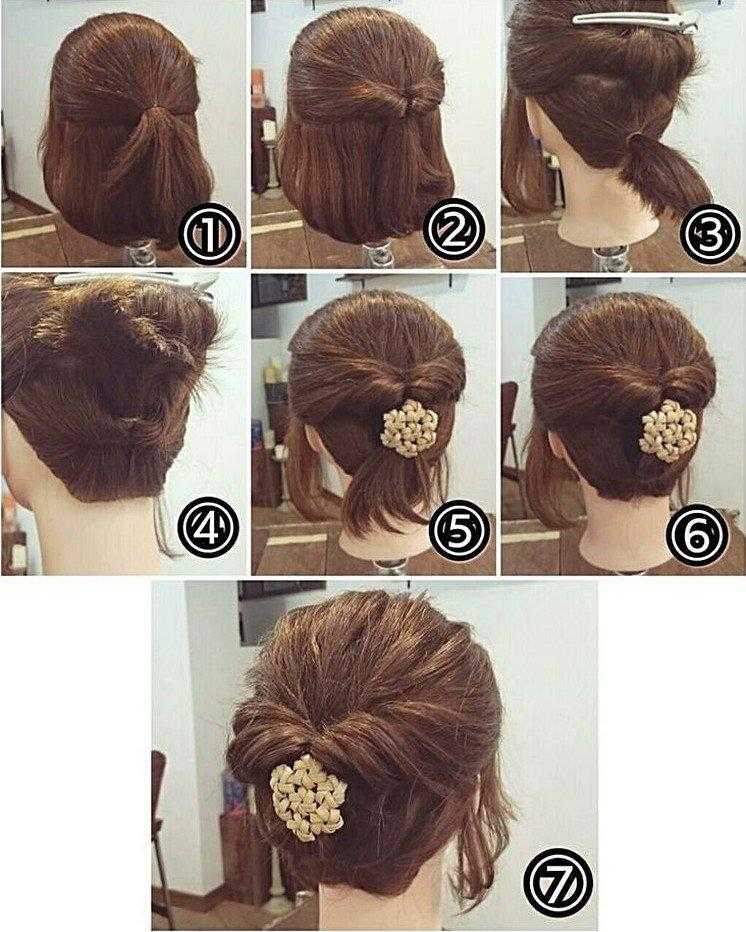 ①
②
③
④
⑤
⑥
⑦