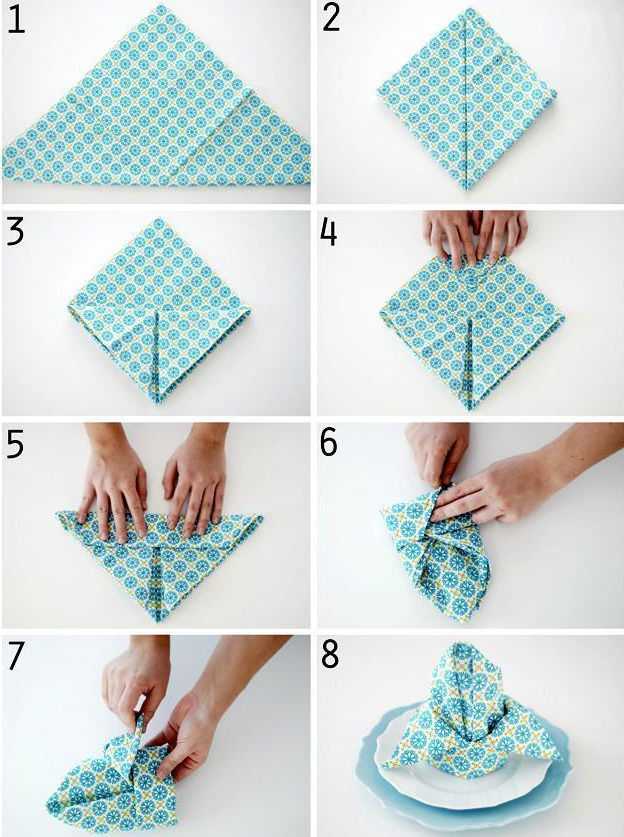 1

2

3

4

5

6

7

8