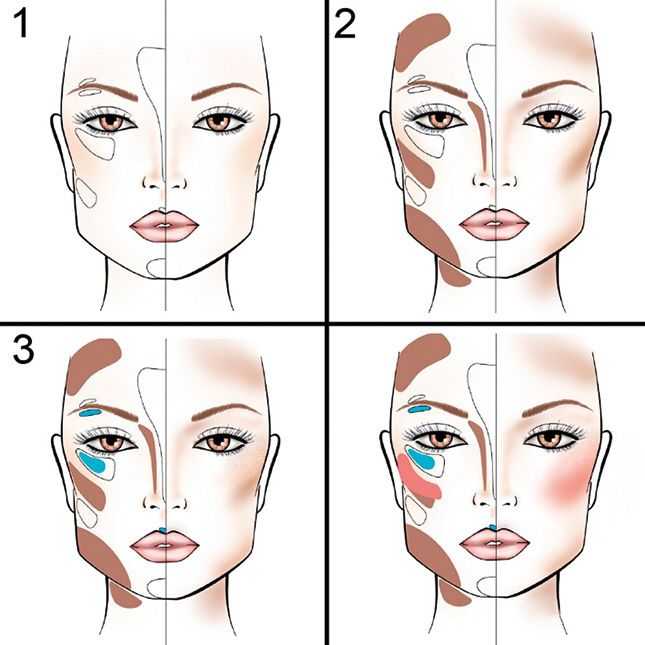 1

2

3