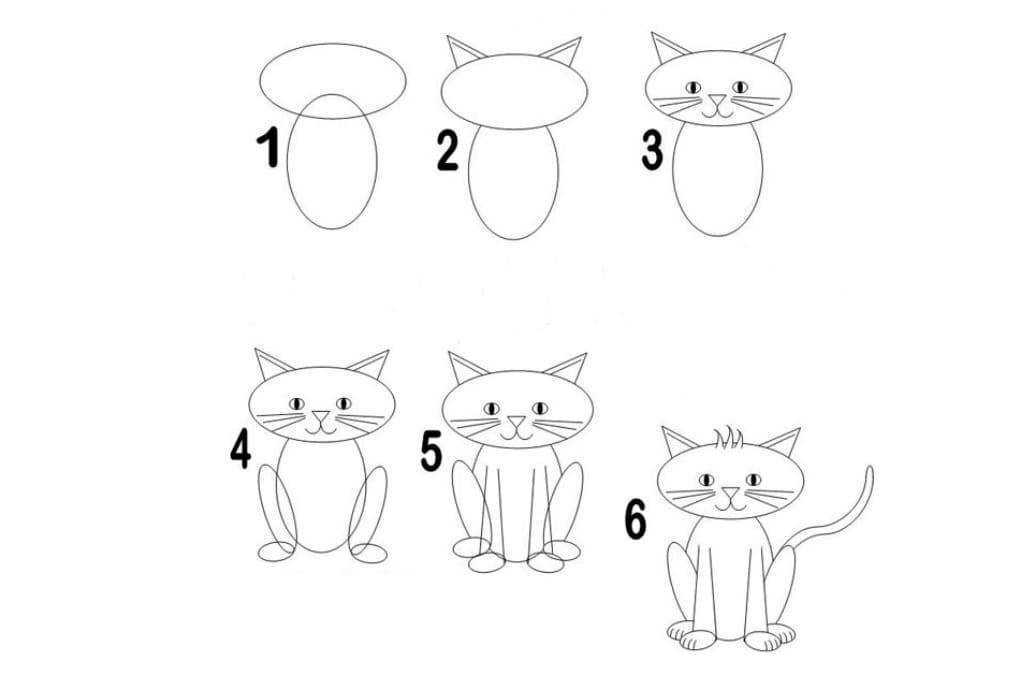 1
2
3
4
5
6