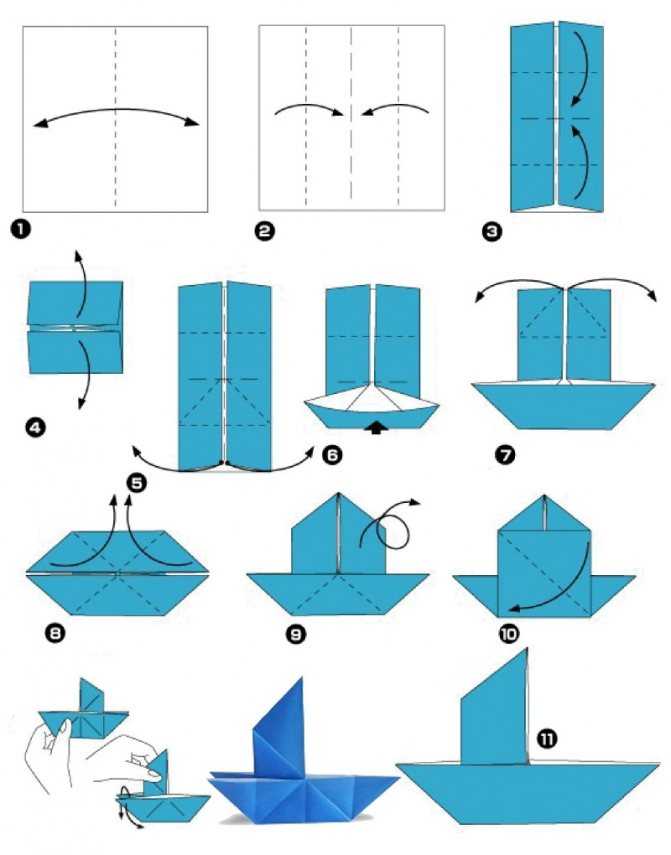 1

2

3

4

5

6

7

8

9

10

11