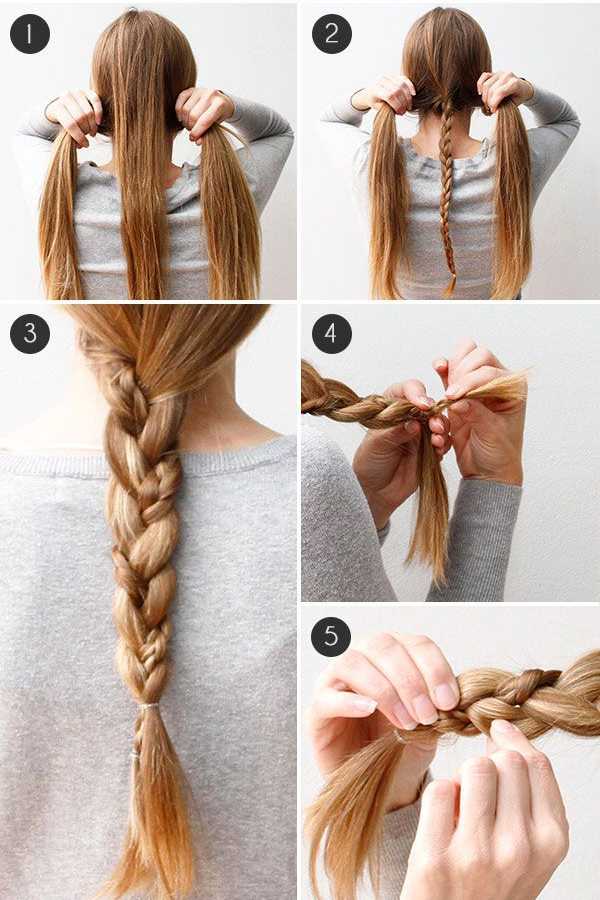 1

2

3

4

5