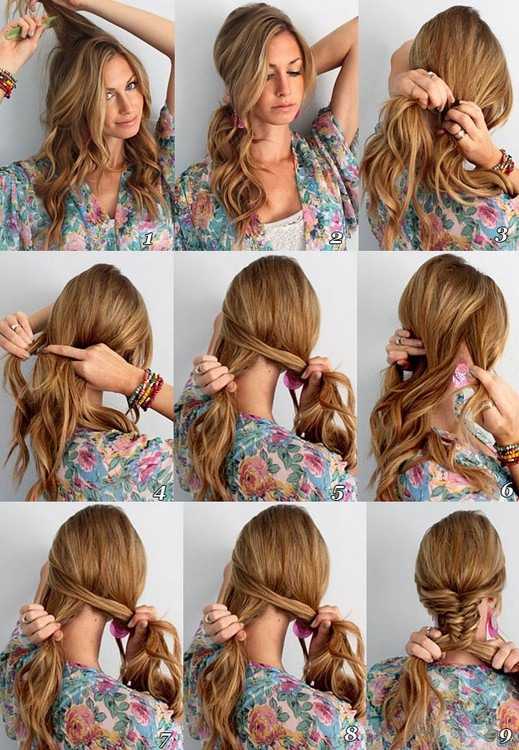 1
2
3
4
5
6
7
8
9