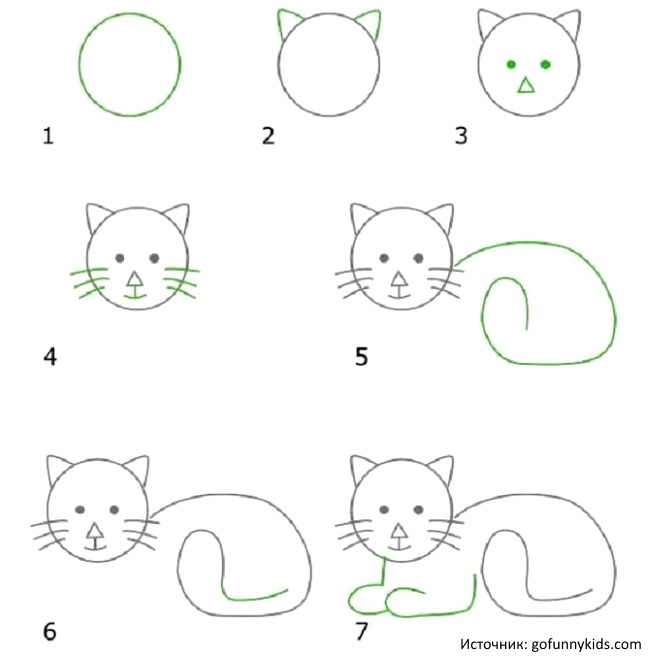 1

2

3

4

5

6

7

Источник: gofunnykids.com