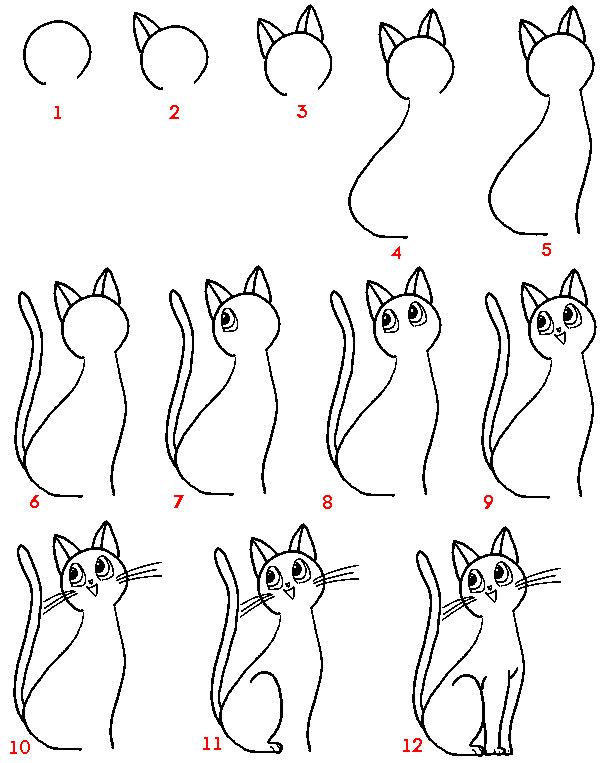 1 2 3 4 5

6 7 8 9

10 11 12