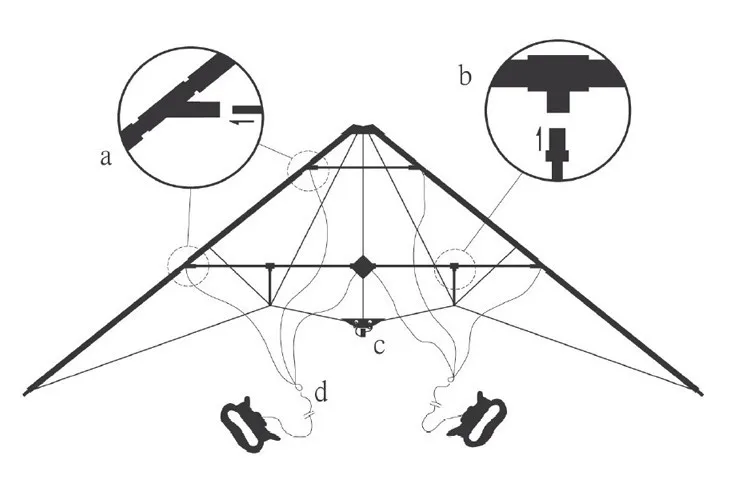 a
b
c
d