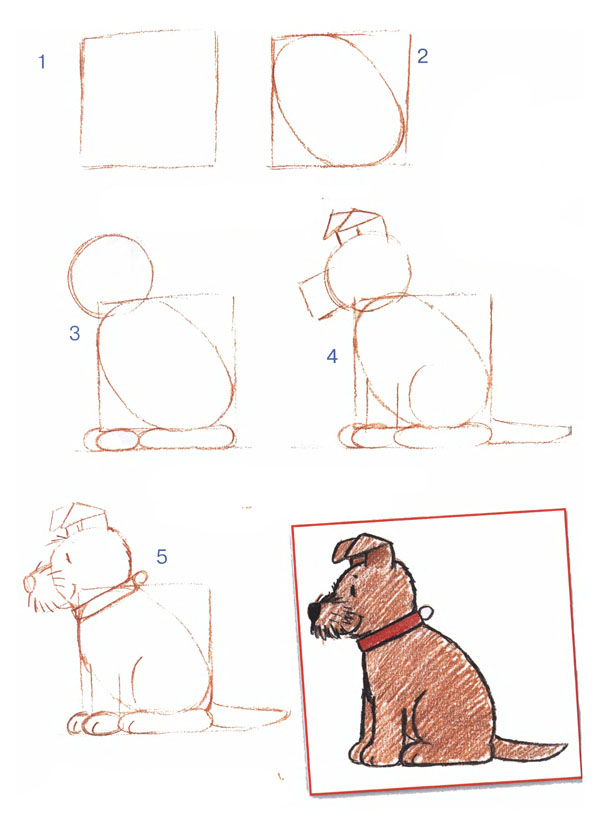 1

2

3

4

5